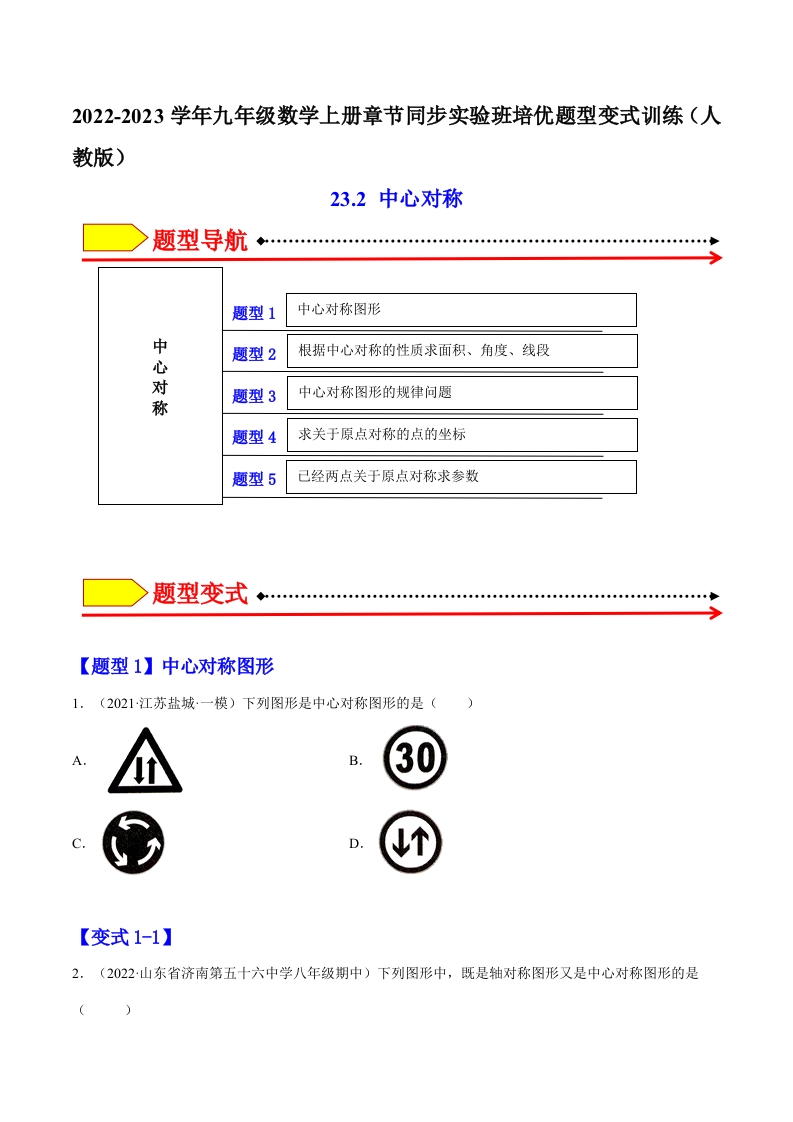 2022-2023 学年九年级数学上册章节同步实验班培优题型变式训练（人教版）

23.2 中心对称

题型导航

中心对称

题型 1 中心对称图形
题型 2 根据中心对称的性质求面积、角度、线段
题型 3 中心对称图形的规律问题
题型 4 求关于原点对称的点的坐标
题型 5 已经两点关于原点对称求参数

题型变式

【题型 1】中心对称图形

1．（2021·江苏盐城·一模）下列图形是中心对称图形的是（　　）

A.

B. 30

C.

D.

【变式 1-1】

2．（2022·山东省济南第五十六中学八年级期中）下列图形中，既是轴对称图形又是中心对称图形的是（　　）